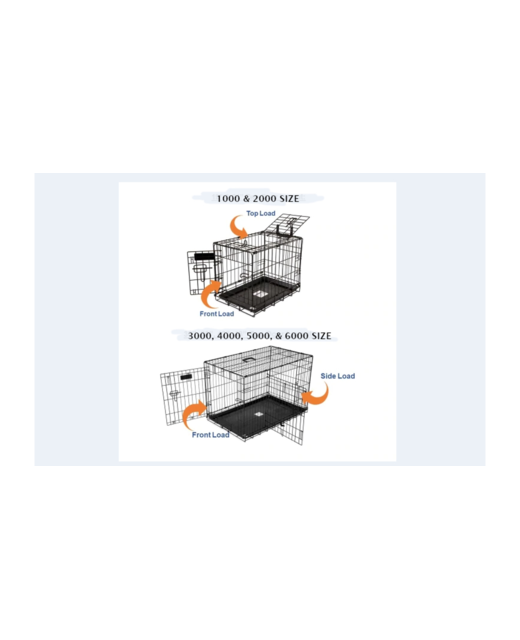 1000 & 2000 SIZE

Top Load

Front Load

3000, 4000, 5000, & 6000 SIZE

Side Load

Front Load