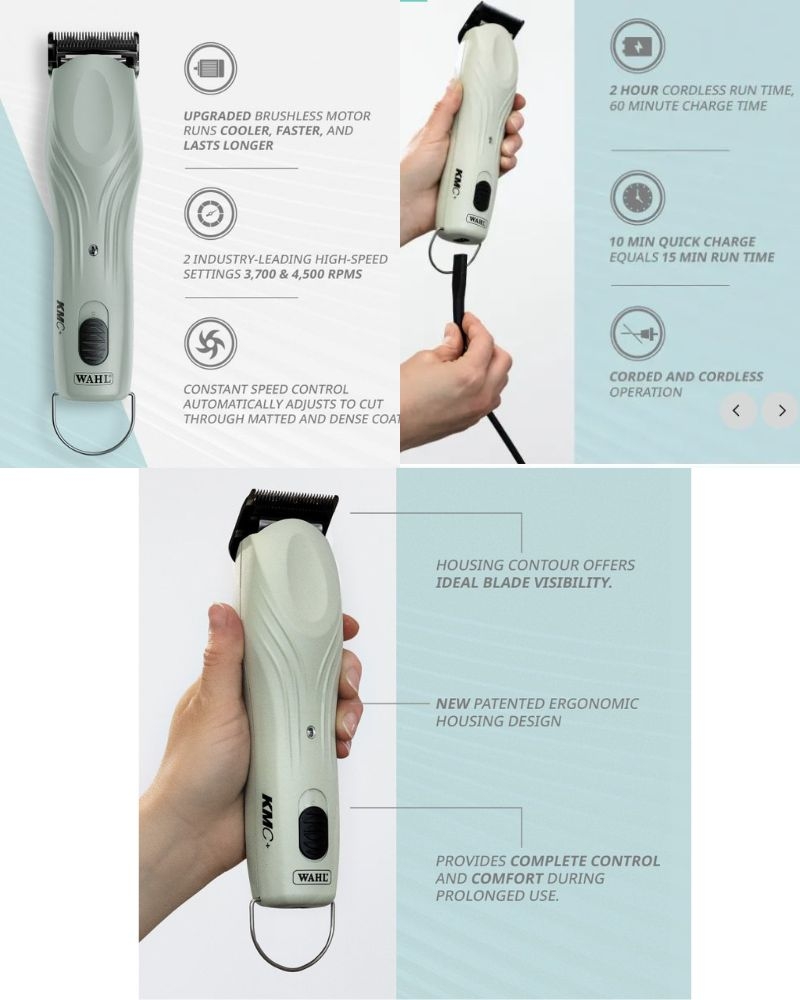 KMC+
WAHL

UPGRADED BRUSHLESS MOTOR RUNS COOLER, FASTER, AND LASTS LONGER

2 INDUSTRY-LEADING HIGH-SPEED SETTINGS 3,700 & 4,500 RPMS

CONSTANT SPEED CONTROL AUTOMATICALLY ADJUSTS TO CUT THROUGH MATTED AND DENSE COAT

KMC+
WAHL

2 HOUR CORDLESS RUN TIME, 60 MINUTE CHARGE TIME

10 MIN QUICK CHARGE EQUALS 15 MIN RUN TIME

CORDED AND CORDLESS OPERATION

KMC+
WAHL

HOUSING CONTOUR OFFERS IDEAL BLADE VISIBILITY.

NEW PATENTED ERGONOMIC HOUSING DESIGN

PROVIDES COMPLETE CONTROL AND COMFORT DURING PROLONGED USE.